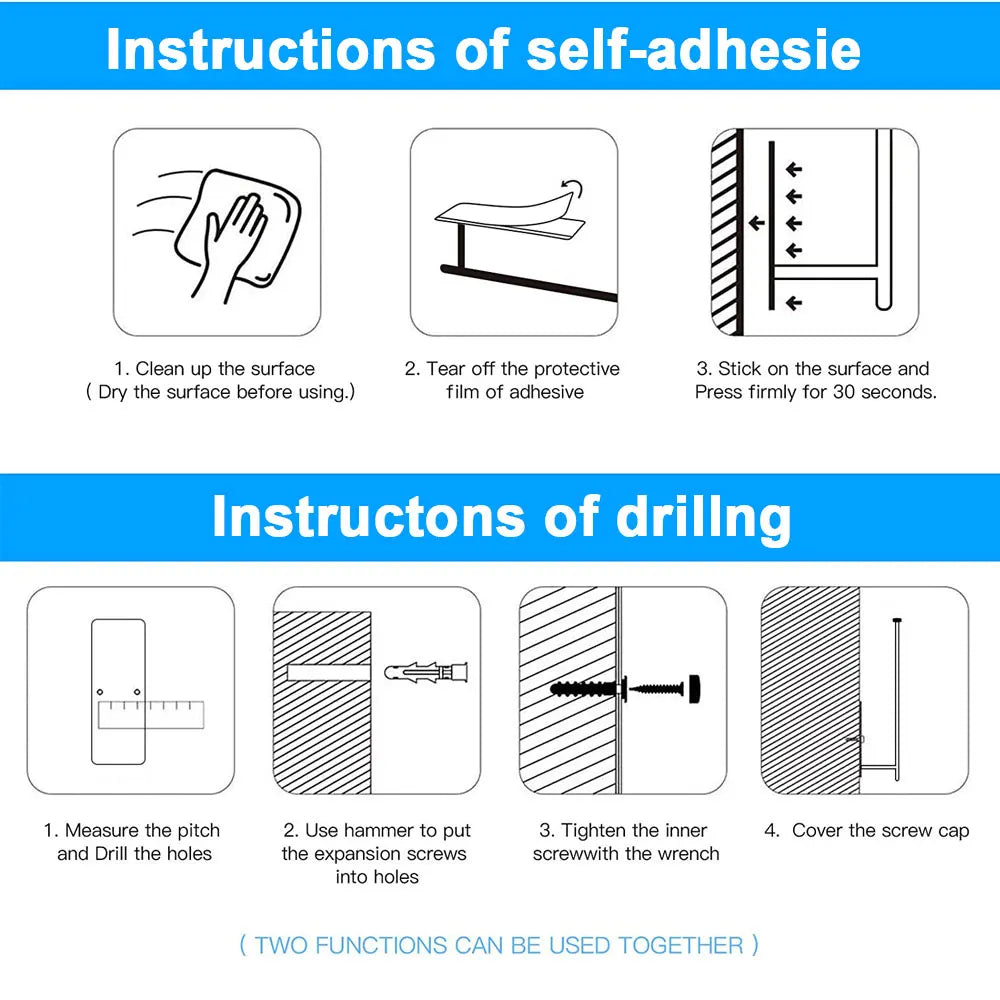 Instructions of self-adhesie

1. Clean up the surface ( Dry the surface before using.)

2. Tear off the protective film of adhesive

3. Stick on the surface and Press firmly for 30 seconds.

Instructons of drillng

1. Measure the pitch and Drill the holes

2. Use hammer to put the expansion screws into holes

3. Tighten the inner screwwith the wrench

4. Cover the screw cap

( TWO FUNCTIONS CAN BE USED TOGETHER )