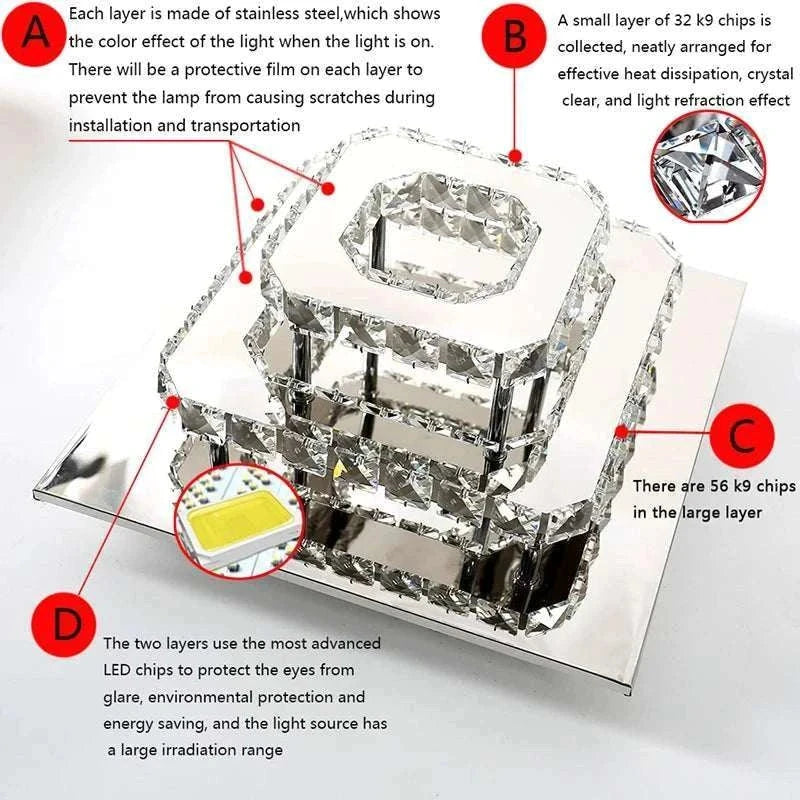 A

Each layer is made of stainless steel,which shows the color effect of the light when the light is on. There will be a protective film on each layer to prevent the lamp from causing scratches during installation and transportation

B

A small layer of 32 k9 chips is collected, neatly arranged for effective heat dissipation, crystal clear, and light refraction effect

C

There are 56 k9 chips in the large layer

D

The two layers use the most advanced LED chips to protect the eyes from glare, environmental protection and energy saving, and the light source has a large irradiation range