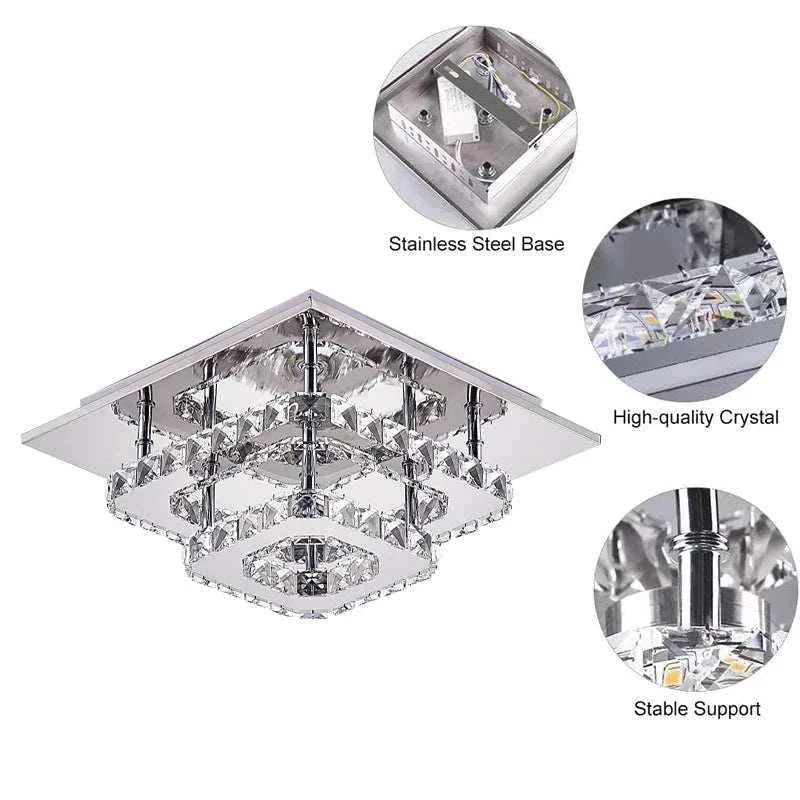 Stainless Steel Base

High-quality Crystal

Stable Support